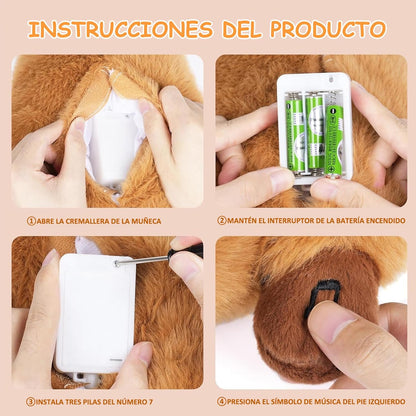 INSTRUCCIONES DEL PRODUCTO

①ABRE LA CREMALLERA DE LA MUÑECA

②MANTÉN EL INTERRUPTOR DE LA BATERÍA ENCENDIDO

③INSTALA TRES PILAS DEL NÚMERO 7

④PRESIONA EL SÍMBOLO DE MÚSICA DEL PIE IZQUIERDO